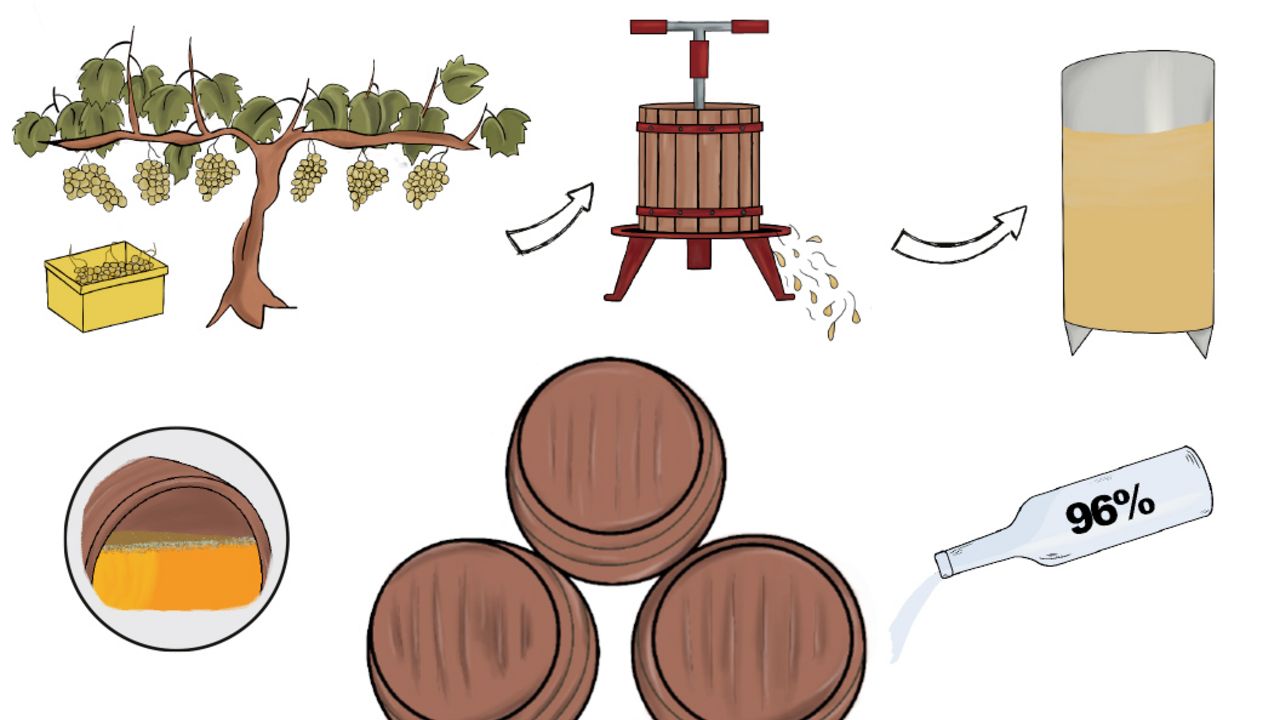 96%